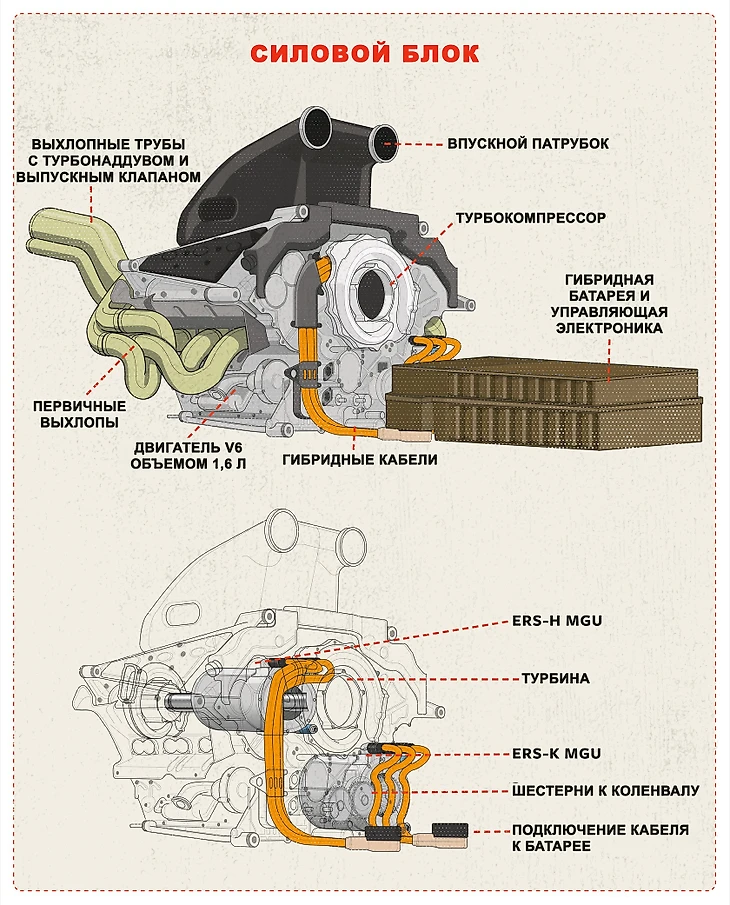 СИЛОВОЙ БЛОК

ВЫХЛОПНЫЕ ТРУБЫ С ТУРБОНАДДУВОМ И ВЫПУСКНЫМ КЛАПАНОМ

ВПУСКНОЙ ПАТРУБОК

ТУРБОКОМПРЕССОР

ГИБРИДНАЯ БАТАРЕЯ И УПРАВЛЯЮЩАЯ ЭЛЕКТРОНИКА

ПЕРВИЧНЫЕ ВЫХЛОПЫ

ДВИГАТЕЛЬ V6 ОБЪЕМОМ 1,6 Л

ГИБРИДНЫЕ КАБЕЛИ

ERS-H MGU

ТУРБИНА

ERS-K MGU

ШЕСТЕРНИ К КОЛЕНВАЛУ

ПОДКЛЮЧЕНИЕ КАБЕЛЯ К БАТАРЕЕ