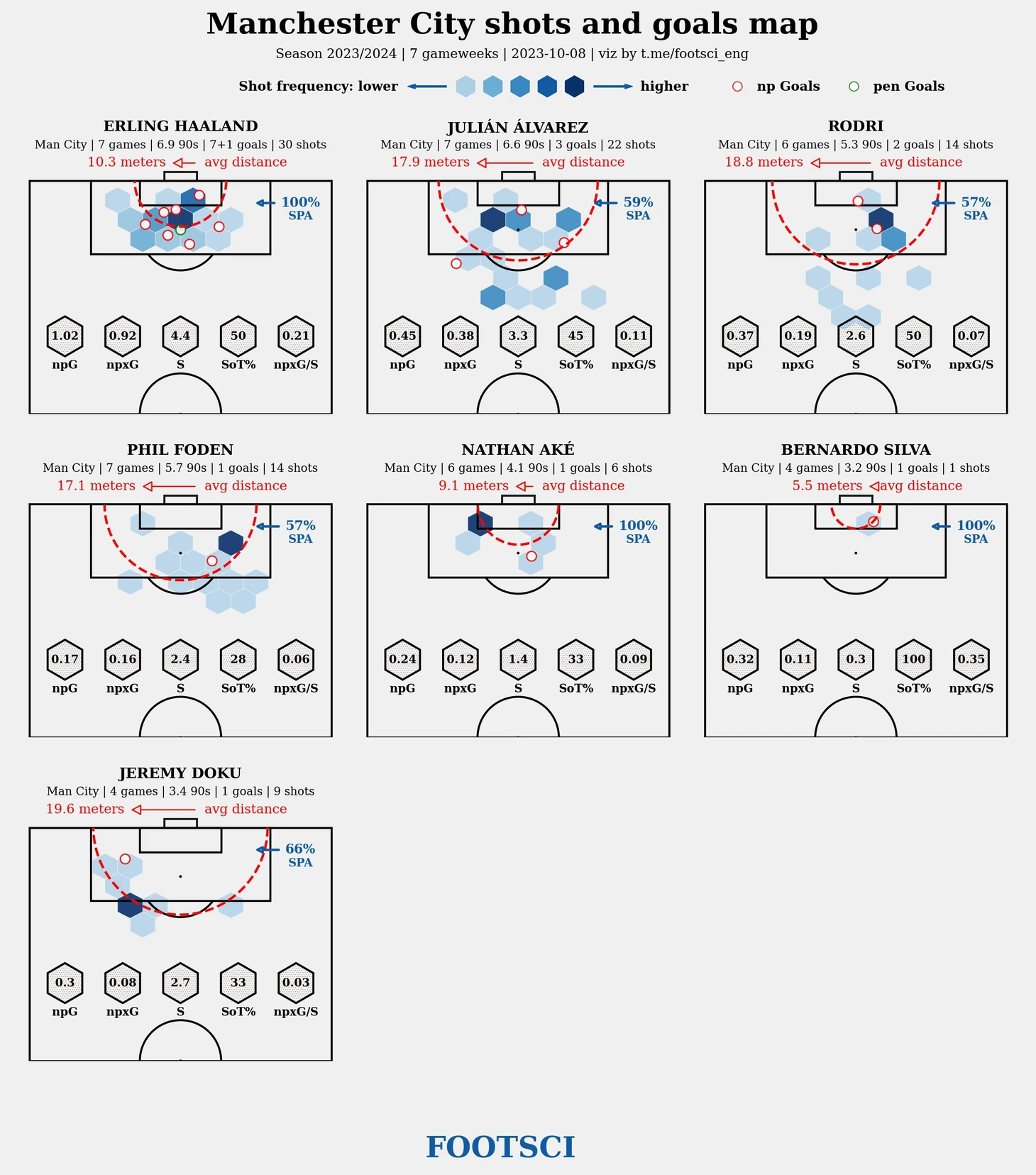 Manchester City shots and goals map

Season 2023/2024 | 7 gameweeks | 2023-10-08 | viz by t.me/footsci_eng

Shot frequency: lower higher np Goals pen Goals

ERLING HAALAND
Man City | 7 games | 6.9 90s | 7+1 goals | 30 shots
10.3 meters avg distance
100% SPA
1.02 npG
0.92 npxG
4.4 S
50 SoT%
0.21 npxG/S

JULIÁN ÁLVAREZ
Man City | 7 games | 6.6 90s | 3 goals | 22 shots
17.9 meters avg distance
59% SPA
0.45 npG
0.38 npxG
3.3 S
45 SoT%
0.11 npxG/S

RODRI
Man City | 6 games | 5.3 90s | 2 goals | 14 shots
18.8 meters avg distance
57% SPA
0.37 npG
0.19 npxG
2.6 S
50 SoT%
0.07 npxG/S

PHIL FODEN
Man City | 7 games | 5.7 90s | 1 goals | 14 shots
17.1 meters avg distance
57% SPA
0.17 npG
0.16 npxG
2.4 S
28 SoT%
0.06 npxG/S

NATHAN AKÉ
Man City | 6 games | 4.1 90s | 1 goals | 6 shots
9.1 meters avg distance
100% SPA
0.24 npG
0.12 npxG
1.4 S
33 SoT%
0.09 npxG/S

BERNARDO SILVA
Man City | 4 games | 3.2 90s | 1 goals | 1 shots
5.5 meters avg distance
100% SPA
0.32 npG
0.11 npxG
0.3 S
100 SoT%
0.35 npxG/S

JEREMY DOKU
Man City | 4 games | 3.4 90s | 1 goals | 9 shots
19.6 meters avg distance
66% SPA
0.3 npG
0.08 npxG
2.7 S
33 SoT%
0.03 npxG/S

FOOTSCI