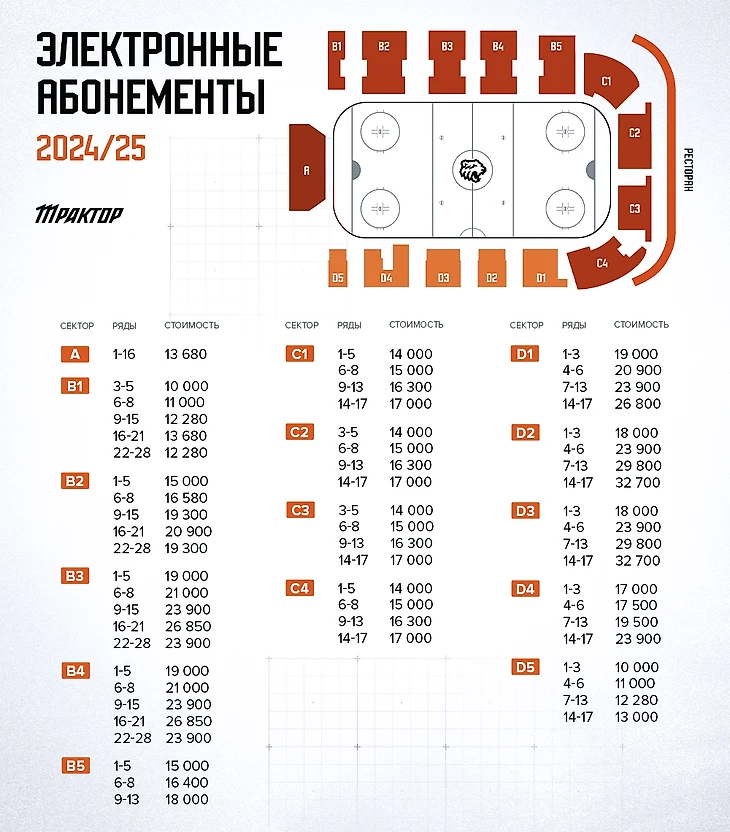 ЭЛЕКТРОННЫЕ АБОНЕМЕНТЫ
2024/25

ТРАКТОР

B1 B2 B3 B4 B5
C1
C2
C3
C4
A
D5 D4 D3 D2 D1
РЕСТОРАН

| СЕКТОР | РЯДЫ | СТОИМОСТЬ |
|---|---|---|
| A | 1-16 | 13 680 |
| B1 | 3-5 | 10 000 |
| | 6-8 | 11 000 |
| | 9-15 | 12 280 |
| | 16-21 | 13 680 |
| | 22-28 | 12 280 |
| B2 | 1-5 | 15 000 |
| | 6-8 | 16 580 |
| | 9-15 | 19 300 |
| | 16-21 | 20 900 |
| | 22-28 | 19 300 |
| B3 | 1-5 | 19 000 |
| | 6-8 | 21 000 |
| | 9-15 | 23 900 |
| | 16-21 | 26 850 |
| | 22-28 | 23 900 |
| B4 | 1-5 | 19 000 |
| | 6-8 | 21 000 |
| | 9-15 | 23 900 |
| | 16-21 | 26 850 |
| | 22-28 | 23 900 |
| B5 | 1-5 | 15 000 |
| | 6-8 | 16 400 |
| | 9-13 | 18 000 |

| СЕКТОР | РЯДЫ | СТОИМОСТЬ |
|---|---|---|
| C1 | 1-5 | 14 000 |
| | 6-8 | 15 000 |
| | 9-13 | 16 300 |
| | 14-17 | 17 000 |
| C2 | 3-5 | 14 000 |
| | 6-8 | 15 000 |
| | 9-13 | 16 300 |
| | 14-17 | 17 000 |
| C3 | 3-5 | 14 000 |
| | 6-8 | 15 000 |
| | 9-13 | 16 300 |
| | 14-17 | 17 000 |
| C4 | 1-5 | 14 000 |
| | 6-8 | 15 000 |
| | 9-13 | 16 300 |
| | 14-17 | 17 000 |

| СЕКТОР | РЯДЫ | СТОИМОСТЬ |
|---|---|---|
| D1 | 1-3 | 19 000 |
| | 4-6 | 20 900 |
| | 7-13 | 23 900 |
| | 14-17 | 26 800 |
| D2 | 1-3 | 18 000 |
| | 4-6 | 23 900 |
| | 7-13 | 29 800 |
| | 14-17 | 32 700 |
| D3 | 1-3 | 18 000 |
| | 4-6 | 23 900 |
| | 7-13 | 29 800 |
| | 14-17 | 32 700 |
| D4 | 1-3 | 17 000 |
| | 4-6 | 17 500 |
| | 7-13 | 19 500 |
| | 14-17 | 23 900 |
| D5 | 1-3 | 10 000 |
| | 4-6 | 11 000 |
| | 7-13 | 12 280 |
| | 14-17 | 13 000 |