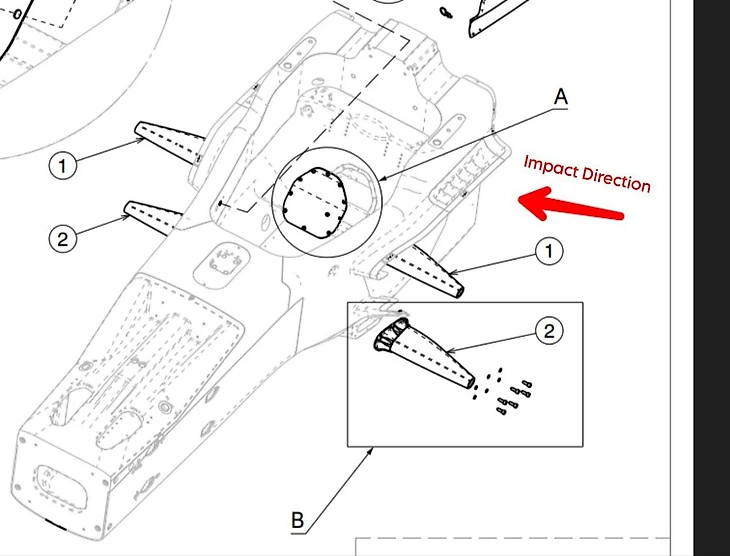 A

Impact Direction

1

2

1

2

B