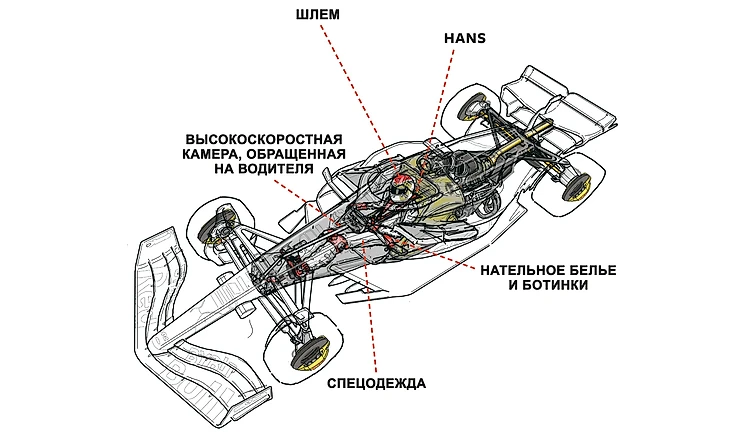 ШЛЕМ

HANS

ВЫСОКОСКОРОСТНАЯ КАМЕРА, ОБРАЩЕННАЯ НА ВОДИТЕЛЯ

НАТЕЛЬНОЕ БЕЛЬЕ И БОТИНКИ

СПЕЦОДЕЖДА