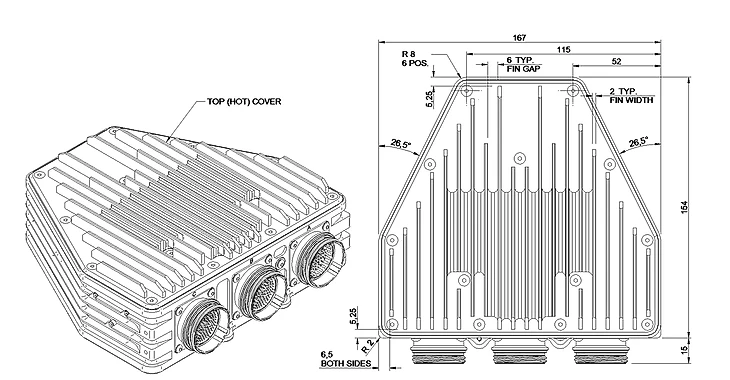 TOP (HOT) COVER

167

115

R 8
6 POS.

6 TYP.
FIN GAP

52

5,25

2 TYP.
FIN WIDTH

26,5°

26,5°

154

5,25

R 2

6,5
BOTH SIDES

15