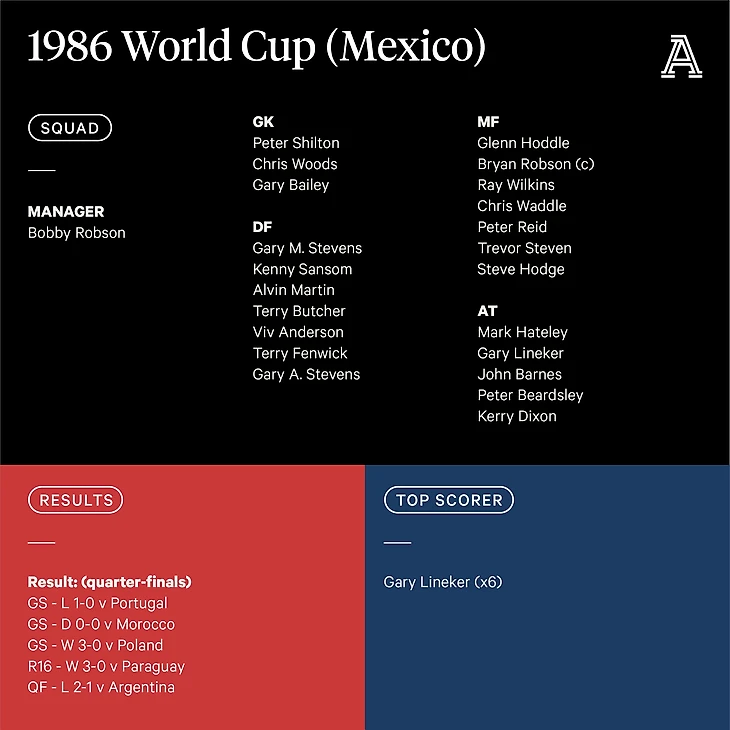 1986 World Cup (Mexico)

A

SQUAD

MANAGER
Bobby Robson

GK
Peter Shilton
Chris Woods
Gary Bailey

DF
Gary M. Stevens
Kenny Sansom
Alvin Martin
Terry Butcher
Viv Anderson
Terry Fenwick
Gary A. Stevens

MF
Glenn Hoddle
Bryan Robson (c)
Ray Wilkins
Chris Waddle
Peter Reid
Trevor Steven
Steve Hodge

AT
Mark Hateley
Gary Lineker
John Barnes
Peter Beardsley
Kerry Dixon

RESULTS

Result: (quarter-finals)
GS - L 1-0 v Portugal
GS - D 0-0 v Morocco
GS - W 3-0 v Poland
R16 - W 3-0 v Paraguay
QF - L 2-1 v Argentina

TOP SCORER

Gary Lineker (x6)