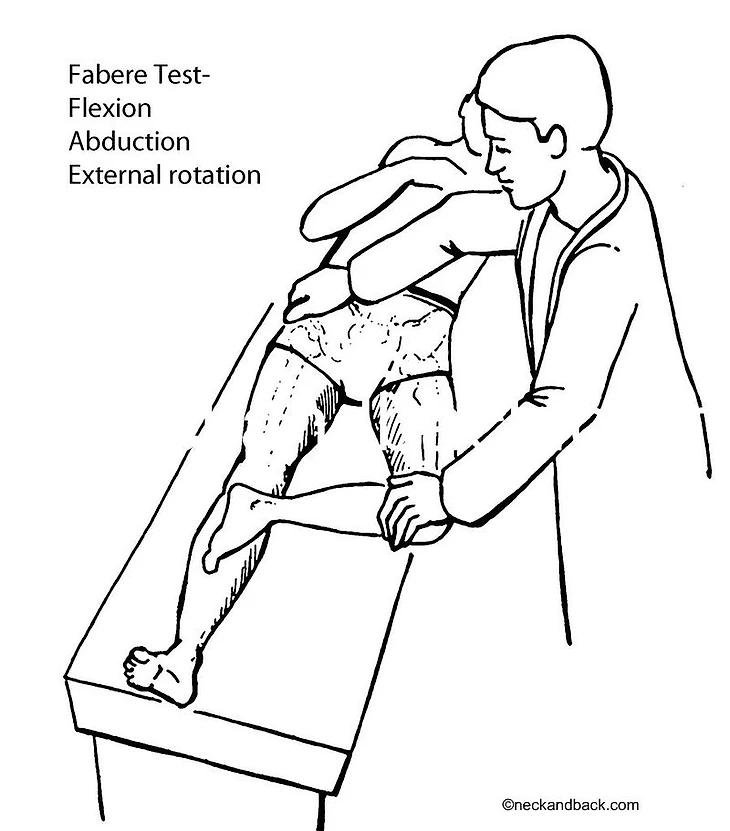 Fabere Test-
Flexion
Abduction
External rotation

©neckandback.com