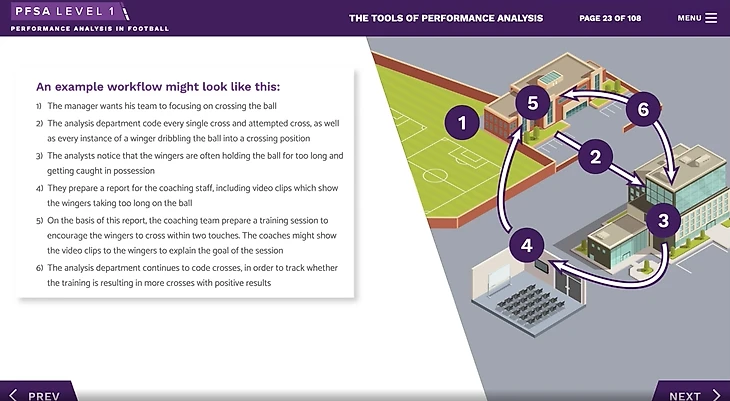 PFSA LEVEL 1
PERFORMANCE ANALYSIS IN FOOTBALL

THE TOOLS OF PERFORMANCE ANALYSIS

PAGE 23 OF 108

MENU

An example workflow might look like this:

1) The manager wants his team to focusing on crossing the ball

2) The analysis department code every single cross and attempted cross, as well as every instance of a winger dribbling the ball into a crossing position

3) The analysts notice that the wingers are often holding the ball for too long and getting caught in possession

4) They prepare a report for the coaching staff, including video clips which show the wingers taking too long on the ball

5) On the basis of this report, the coaching team prepare a training session to encourage the wingers to cross within two touches. The coaches might show the video clips to the wingers to explain the goal of the session

6) The analysis department continues to code crosses, in order to track whether the training is resulting in more crosses with positive results

1
5
6
2
3
4

PREV

NEXT