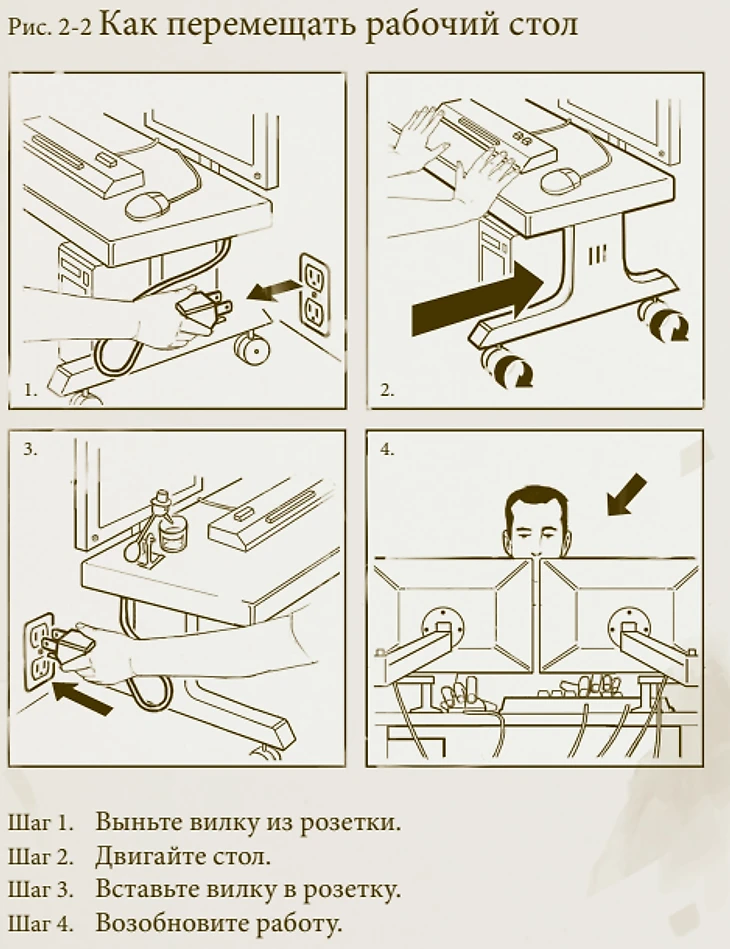 Рис. 2-2 Как перемещать рабочий стол

1.

2.

3.

4.

Шаг 1. Выньте вилку из розетки.
Шаг 2. Двигайте стол.
Шаг 3. Вставьте вилку в розетку.
Шаг 4. Возобновите работу.