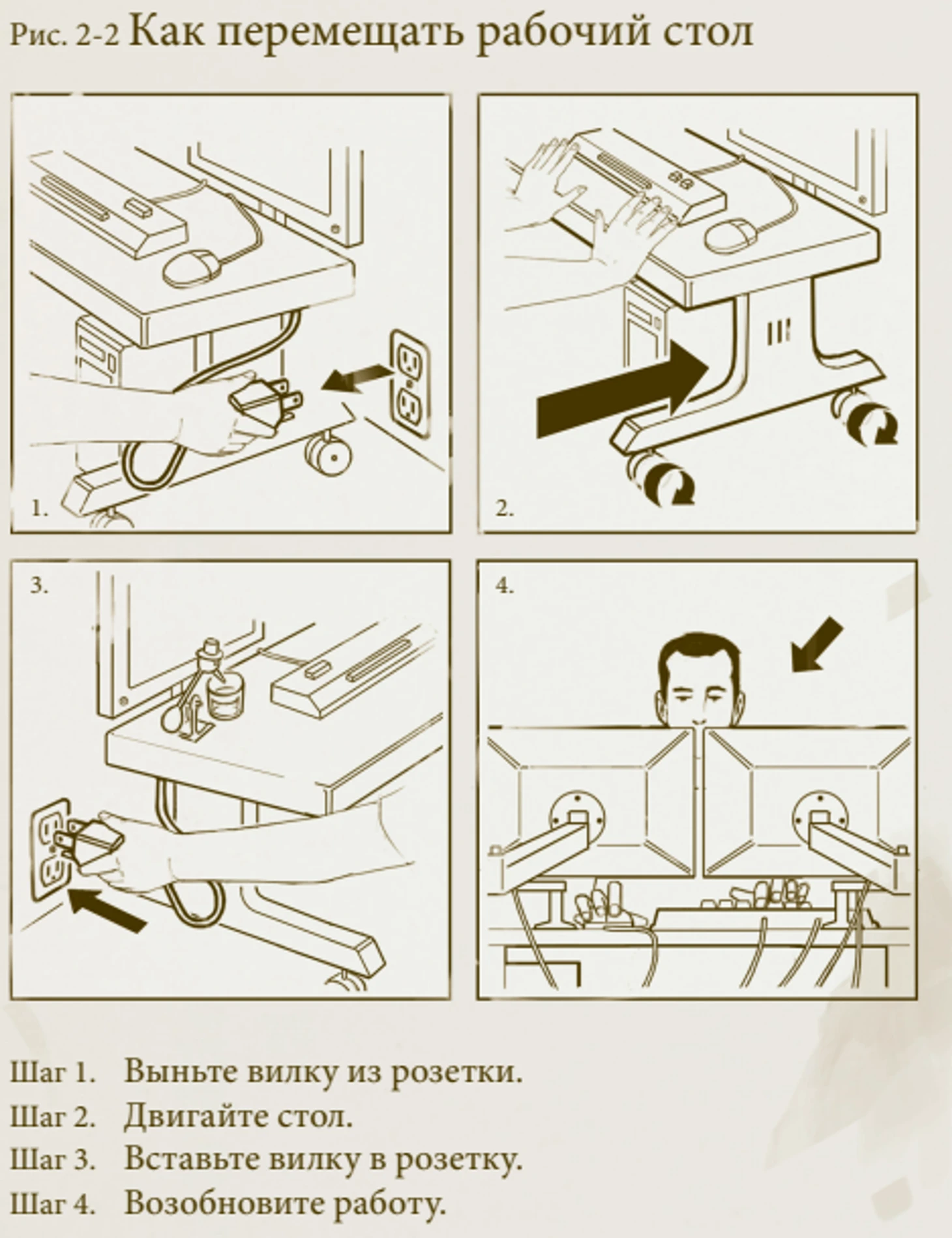 Рис. 2-2 Как перемещать рабочий стол

1.

2.

3.

4.

Шаг 1. Выньте вилку из розетки.
Шаг 2. Двигайте стол.
Шаг 3. Вставьте вилку в розетку.
Шаг 4. Возобновите работу.