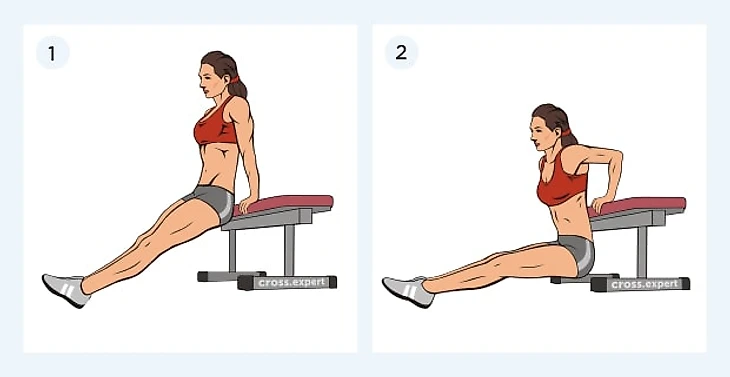 1

cross.expert

2

cross.expert