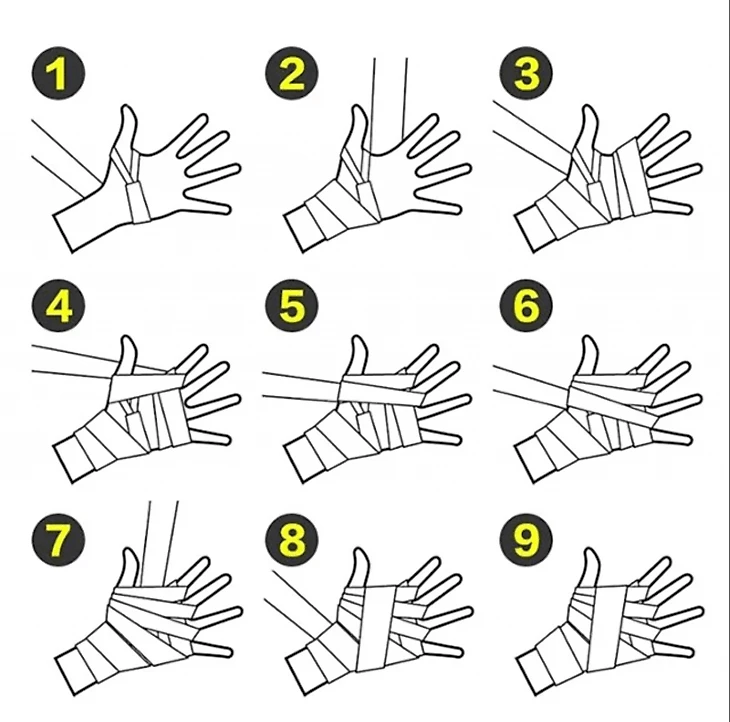 1

2

3

4

5

6

7

8

9