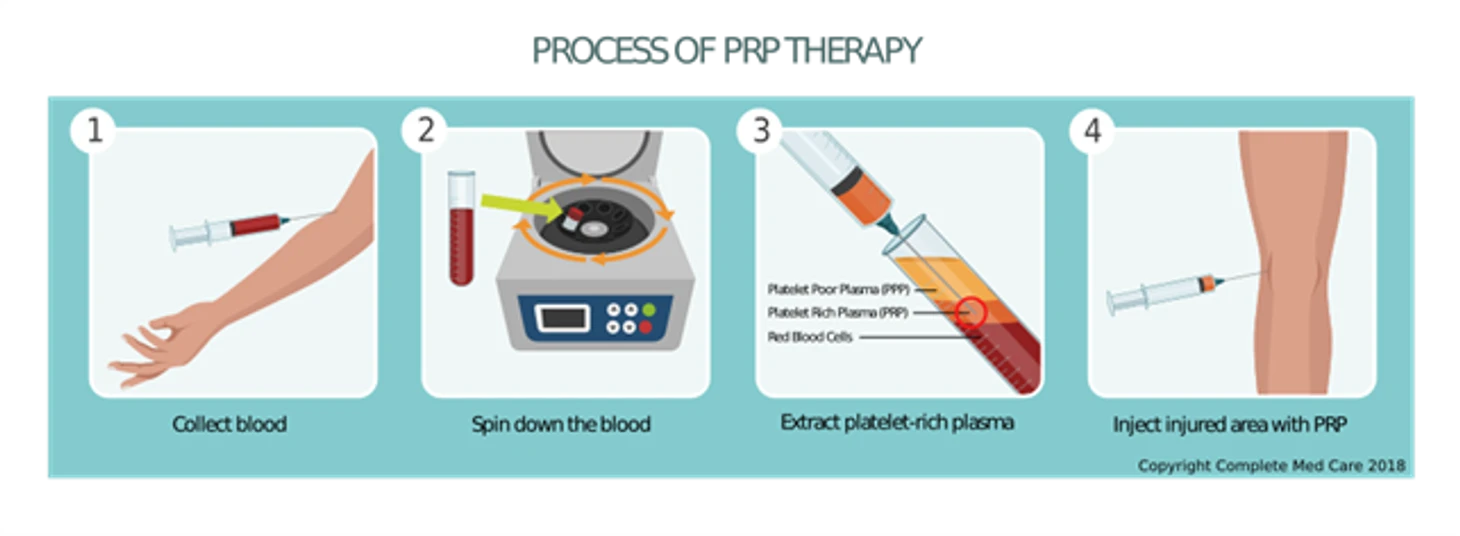 PROCESS OF PRP THERAPY

1

Collect blood

2

Spin down the blood

3

Platelet Poor Plasma (PPP)
Platelet Rich Plasma (PRP)
Red Blood Cells

Extract platelet-rich plasma

4

Inject injured area with PRP

Copyright Complete Med Care 2018