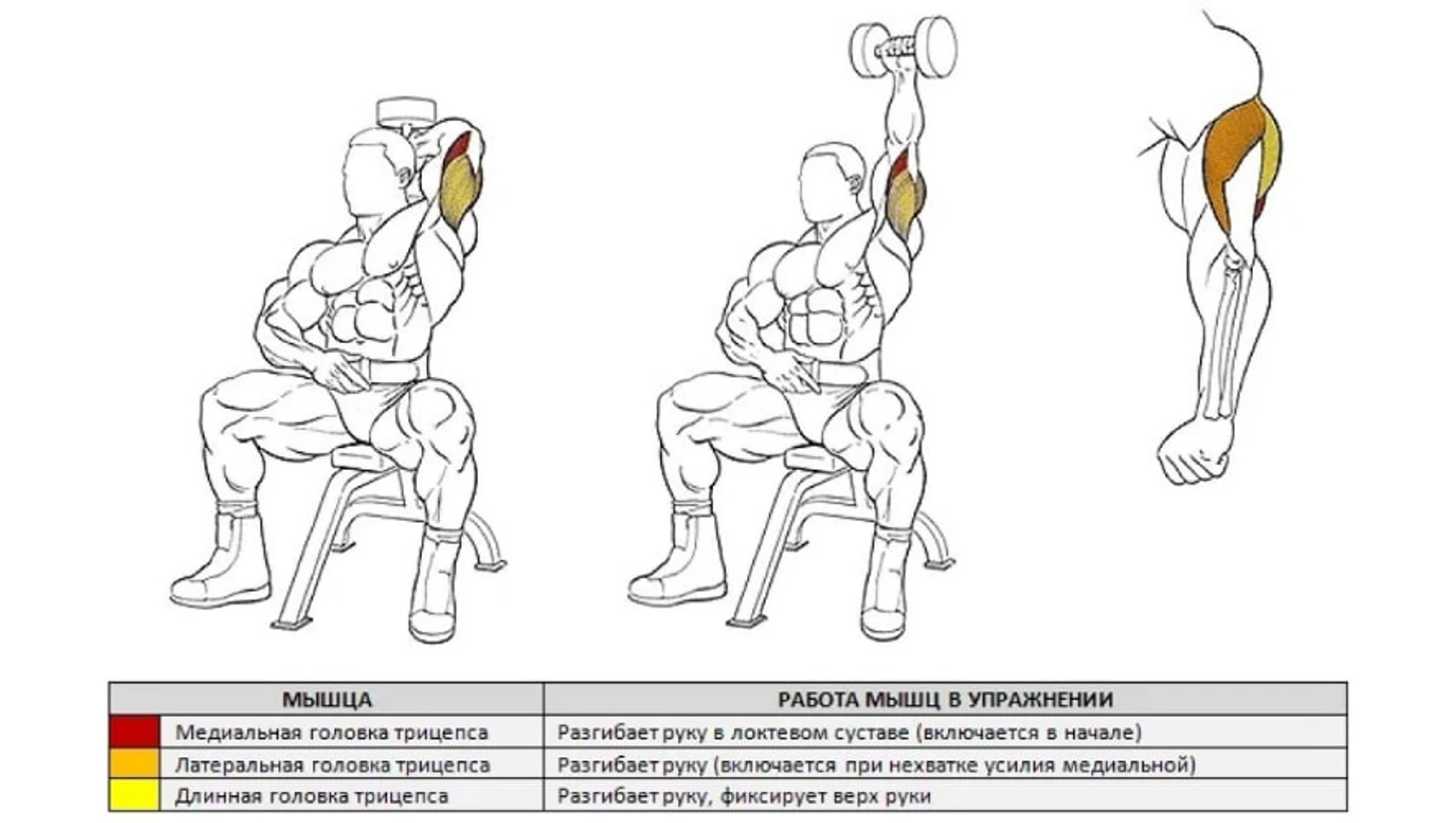 | МЫШЦА | РАБОТА МЫШЦ В УПРАЖНЕНИИ |
|---|---|
| Медиальная головка трицепса | Разгибает руку в локтевом суставе (включается в начале) |
| Латеральная головка трицепса | Разгибает руку (включается при нехватке усилия медиальной) |
| Длинная головка трицепса | Разгибает руку, фиксирует верх руки |