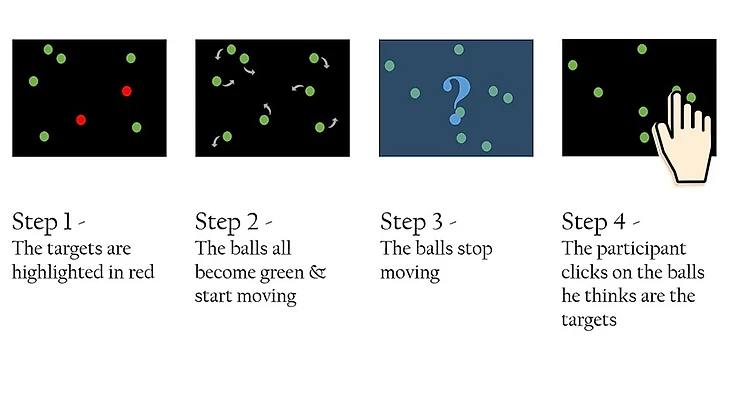 ?

Step 1 -
The targets are highlighted in red

Step 2 -
The balls all become green & start moving

Step 3 -
The balls stop moving

Step 4 -
The participant clicks on the balls he thinks are the targets