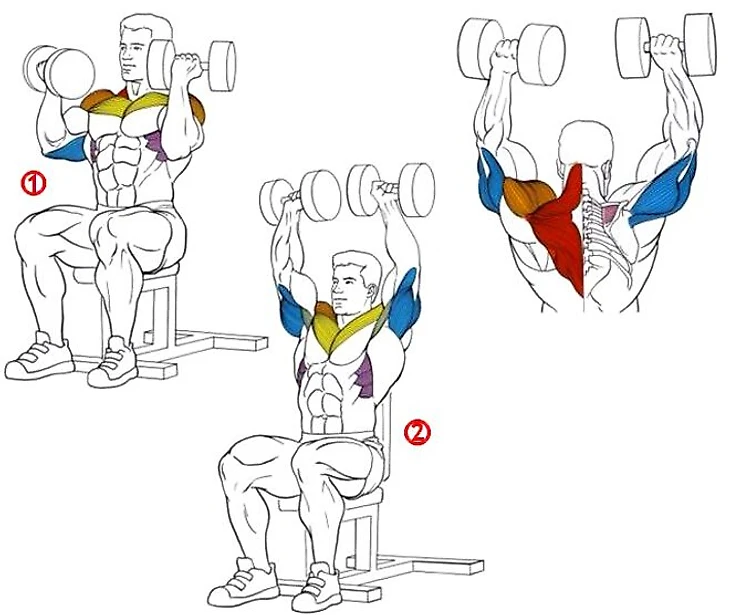 1

2