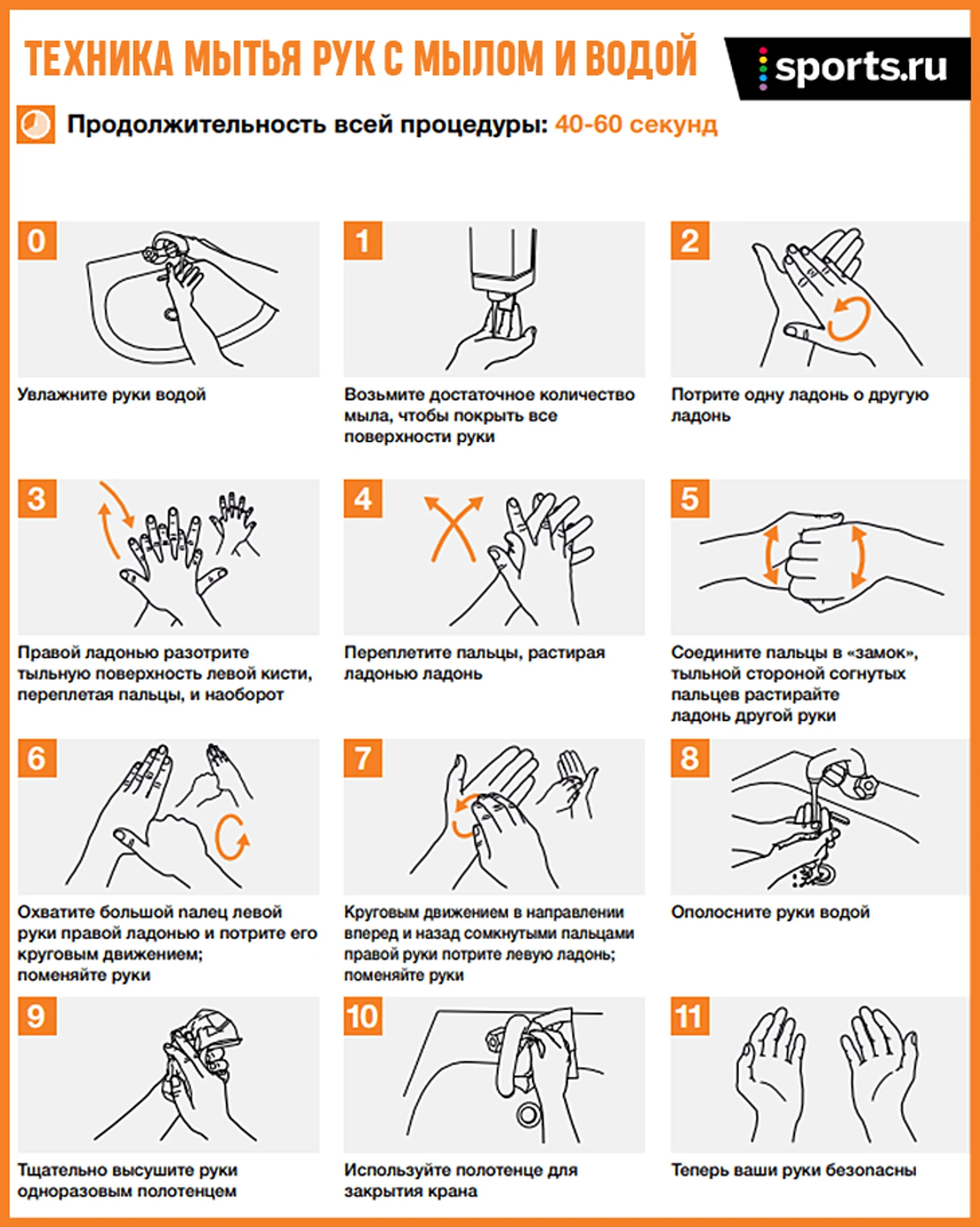 ТЕХНИКА МЫТЬЯ РУК С МЫЛОМ И ВОДОЙ

sports.ru

Продолжительность всей процедуры: 40-60 секунд

0

Увлажните руки водой

1

Возьмите достаточное количество мыла, чтобы покрыть все поверхности руки

2

Потрите одну ладонь о другую ладонь

3

Правой ладонью разотрите тыльную поверхность левой кисти, переплетая пальцы, и наоборот

4

Переплетите пальцы, растирая ладонью ладонь

5

Соедините пальцы в «замок», тыльной стороной согнутых пальцев растирайте ладонь другой руки

6

Охватите большой палец левой руки правой ладонью и потрите его круговым движением; поменяйте руки

7

Круговым движением в направлении вперед и назад сомкнутыми пальцами правой руки потрите левую ладонь; поменяйте руки

8

Ополосните руки водой

9

Тщательно высушите руки одноразовым полотенцем

10

Используйте полотенце для закрытия крана

11

Теперь ваши руки безопасны