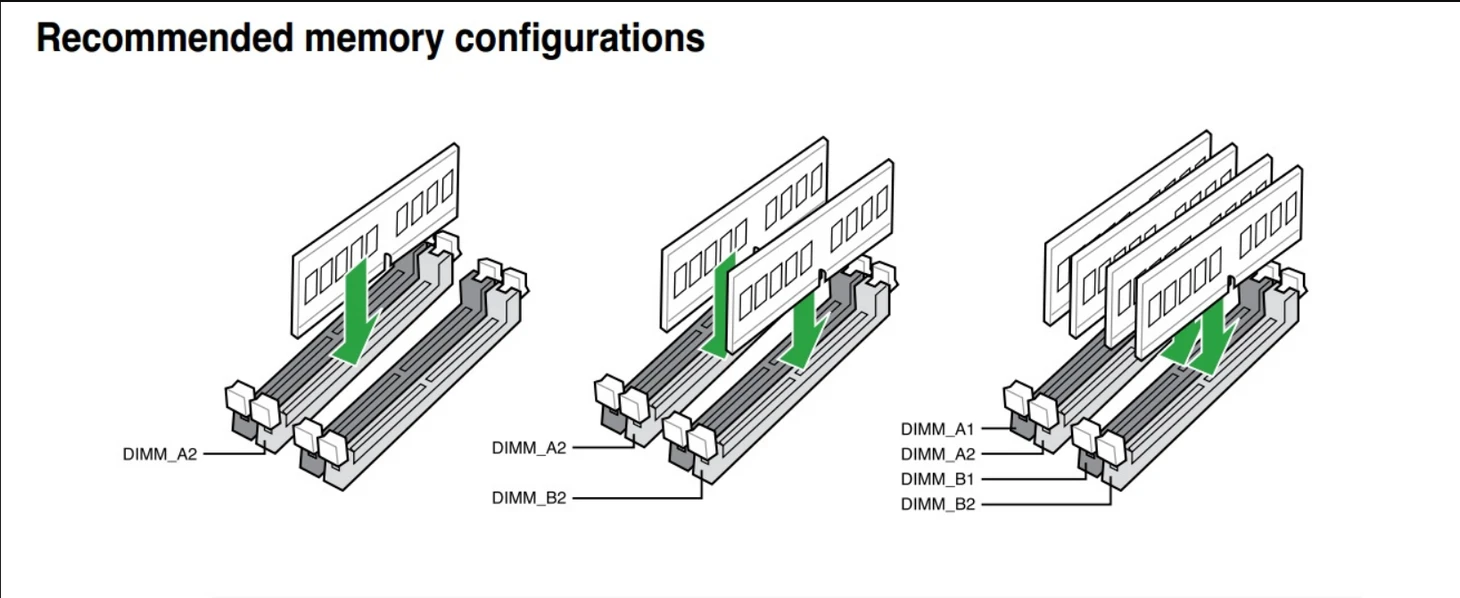 Recommended memory configurations

DIMM_A2

DIMM_A2

DIMM_B2

DIMM_A1
DIMM_A2
DIMM_B1
DIMM_B2