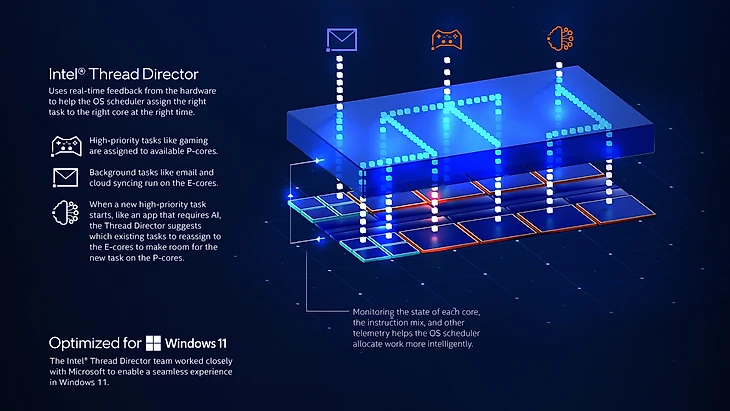 Intel® Thread Director
Uses real-time feedback from the hardware to help the OS scheduler assign the right task to the right core at the right time.

High-priority tasks like gaming are assigned to available P-cores.

Background tasks like email and cloud syncing run on the E-cores.

When a new high-priority task starts, like an app that requires AI, the Thread Director suggests which existing tasks to reassign to the E-cores to make room for the new task on the P-cores.

Monitoring the state of each core, the instruction mix, and other telemetry helps the OS scheduler allocate work more intelligently.

Optimized for Windows 11
The Intel® Thread Director team worked closely with Microsoft to enable a seamless experience in Windows 11.