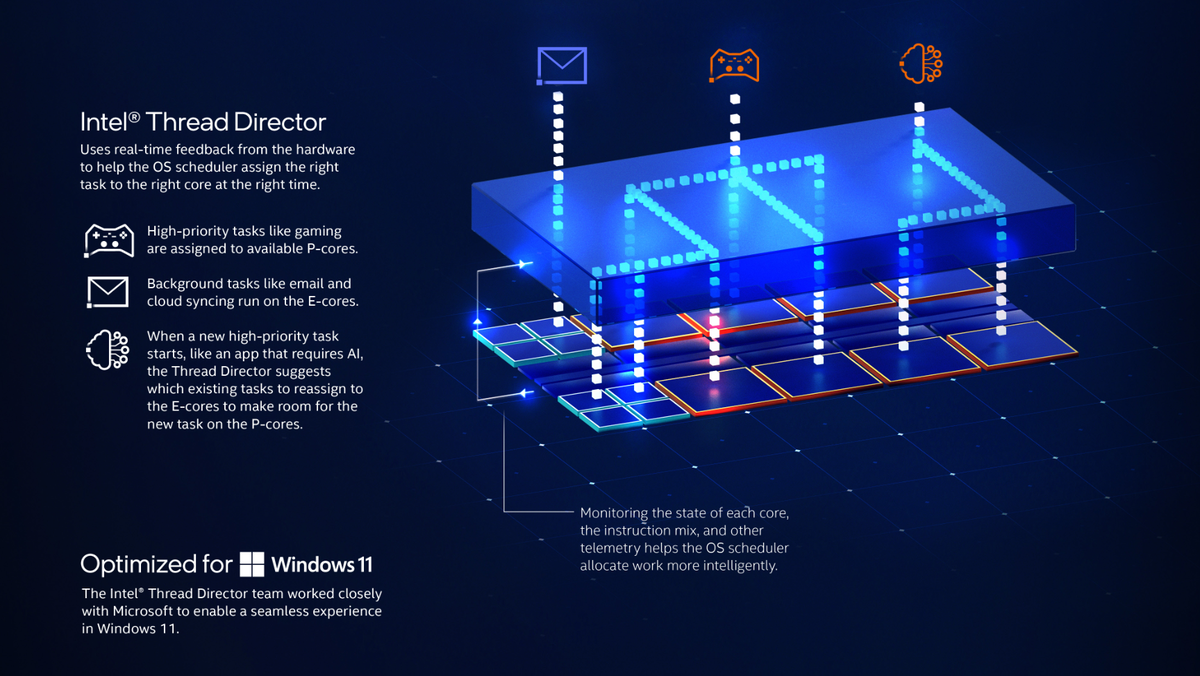 Intel® Thread Director

Uses real-time feedback from the hardware to help the OS scheduler assign the right task to the right core at the right time.

High-priority tasks like gaming are assigned to available P-cores.

Background tasks like email and cloud syncing run on the E-cores.

When a new high-priority task starts, like an app that requires AI, the Thread Director suggests which existing tasks to reassign to the E-cores to make room for the new task on the P-cores.

Monitoring the state of each core, the instruction mix, and other telemetry helps the OS scheduler allocate work more intelligently.

Optimized for Windows 11

The Intel® Thread Director team worked closely with Microsoft to enable a seamless experience in Windows 11.