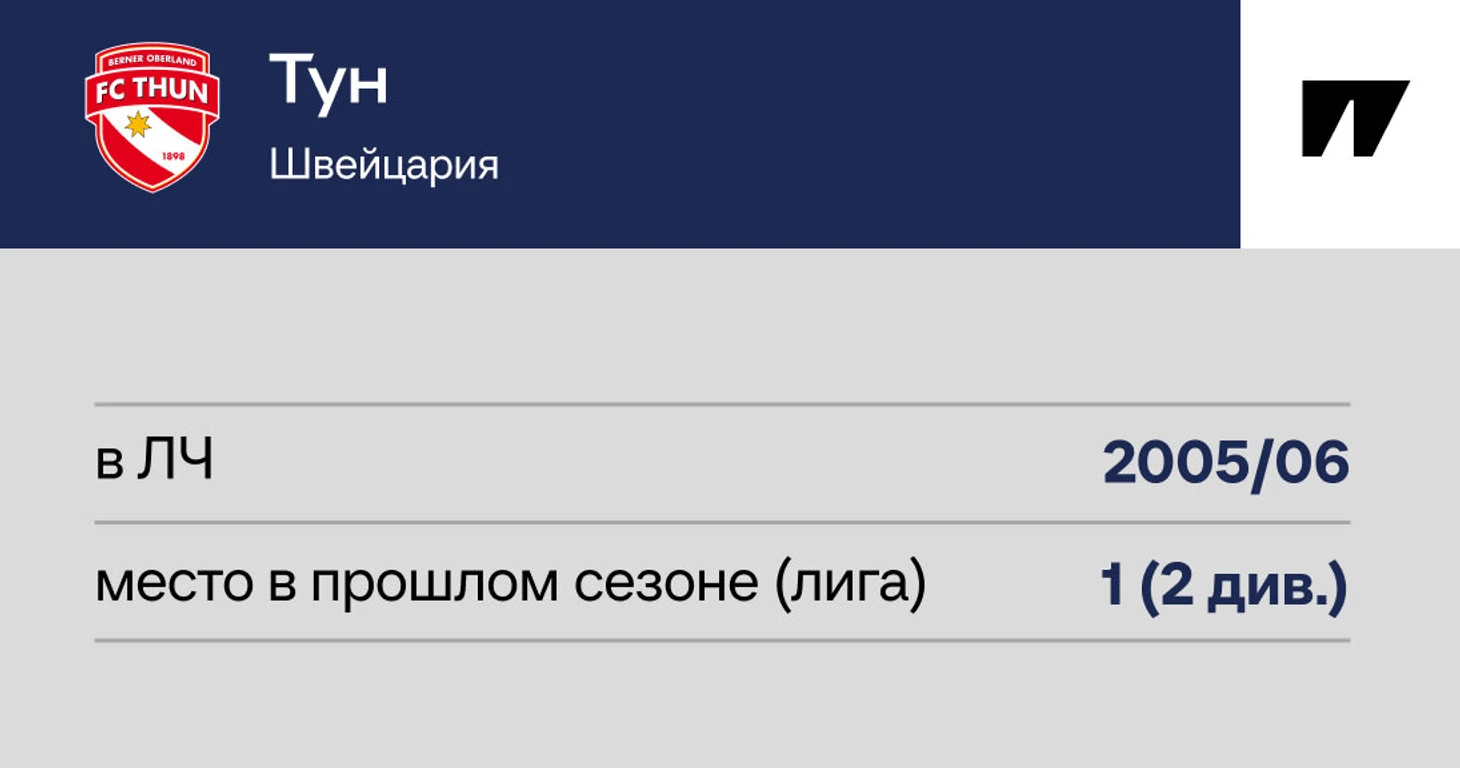 BERNER OBERLAND
FC THUN
1898

Тун

Швейцария

в ЛЧ
2005/06

место в прошлом сезоне (лига)
1 (2 див.)