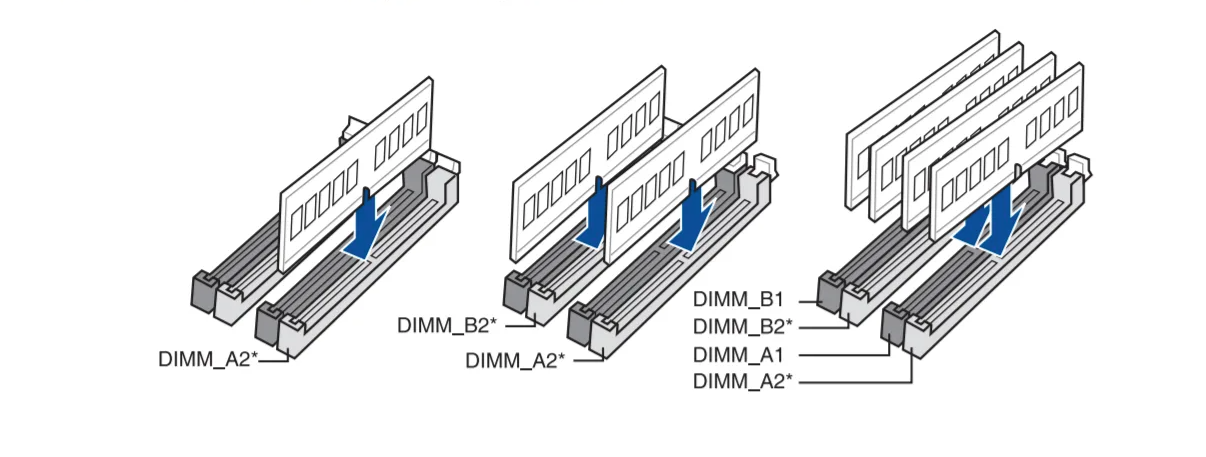 DIMM_A2*

DIMM_B2*

DIMM_A2*

DIMM_B1

DIMM_B2*

DIMM_A1

DIMM_A2*